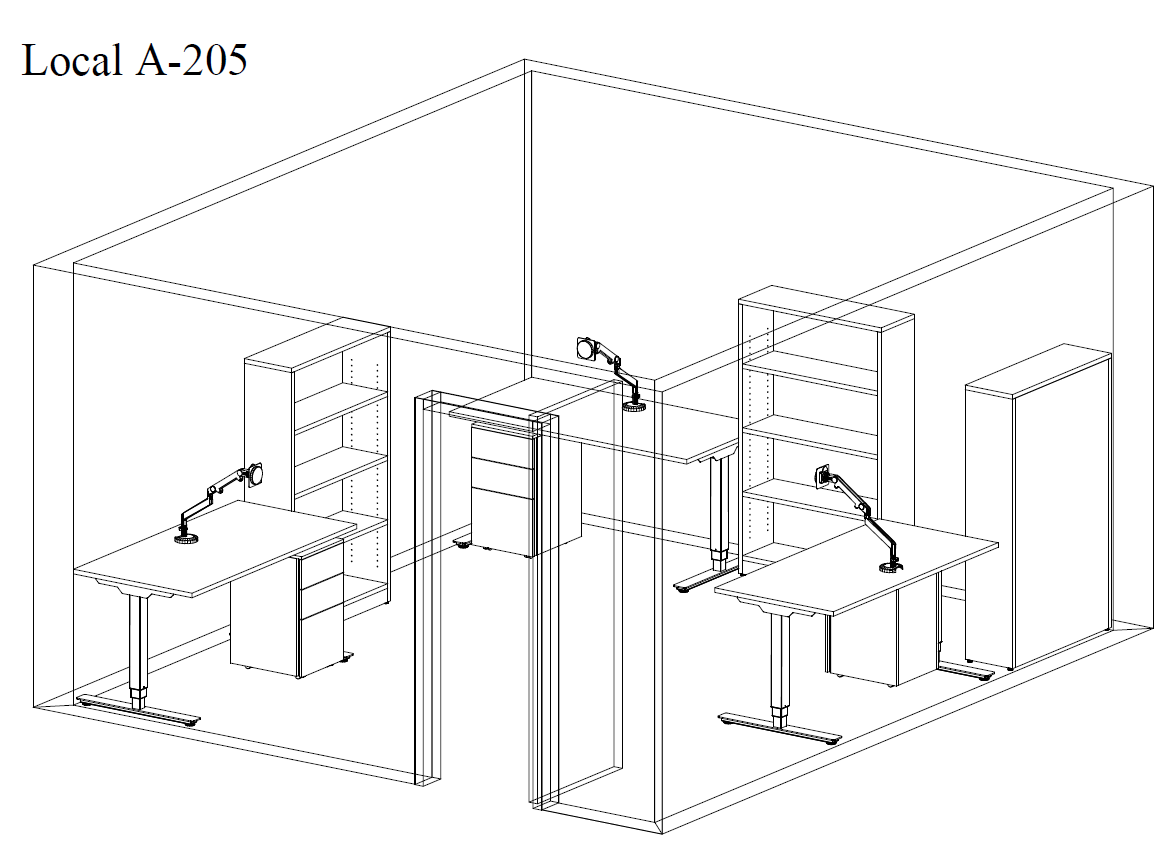 Local A-205