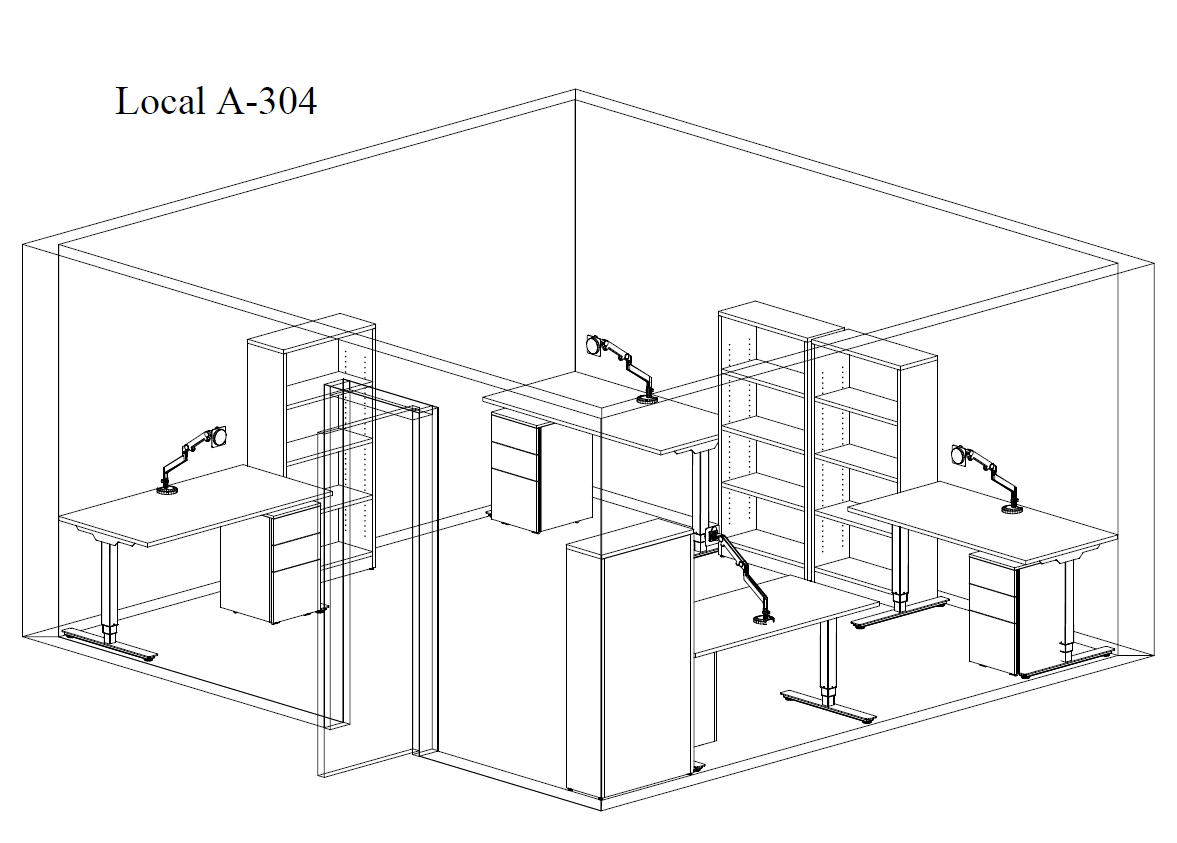 Local A-304